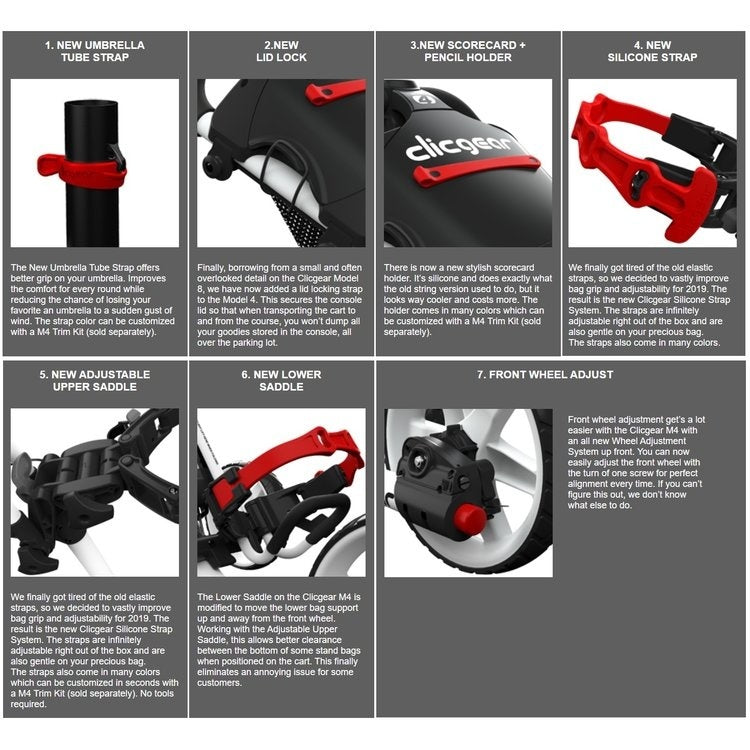 1. NEW UMBRELLA TUBE STRAP

The New Umbrella Tube Strap offers better grip on your umbrella. Improves the comfort for every round while reducing the chance of losing your favorite an umbrella to a sudden gust of wind. The strap color can be customized with a M4 Trim Kit (sold separately).

2.NEW LID LOCK

Finally, borrowing from a small and often overlooked detail on the Clicgear Model 8, we have now added a lid locking strap to the Model 4. This secures the console lid so that when transporting the cart to and from the course, you won't dump all your goodies stored in the console, all over the parking lot.

3.NEW SCORECARD + PENCIL HOLDER

4

clicgear

There is now a new stylish scorecard holder. It's silicone and does exactly what the old string version used to do, but it looks way cooler and costs more. The holder comes in many colors which can be customized with a M4 Trim Kit (sold separately).

4. NEW SILICONE STRAP

We finally got tired of the old elastic straps, so we decided to vastly improve bag grip and adjustability for 2019. The result is the new Clicgear Silicone Strap System. The straps are infinitely adjustable right out of the box and are also gentle on your precious bag.
The straps also come in many colors.

5. NEW ADJUSTABLE UPPER SADDLE

We finally got tired of the old elastic straps, so we decided to vastly improve bag grip and adjustability for 2019. The result is the new Clicgear Silicone Strap System. The straps are infinitely adjustable right out of the box and are also gentle on your precious bag.
The straps also come in many colors which can be customized in seconds with a M4 Trim Kit (sold separately). No tools required.

6. NEW LOWER SADDLE

The Lower Saddle on the Clicgear M4 is modified to move the lower bag support up and away from the front wheel. Working with the Adjustable Upper Saddle, this allows better clearance between the bottom of some stand bags when positioned on the cart. This finally eliminates an annoying issue for some customers.

7. FRONT WHEEL ADJUST

Front wheel adjustment get's a lot easier with the Clicgear M4 with an all new Wheel Adjustment System up front. You can now easily adjust the front wheel with the turn of one screw for perfect alignment every time. If you can't figure this out, we don't know what else to do.